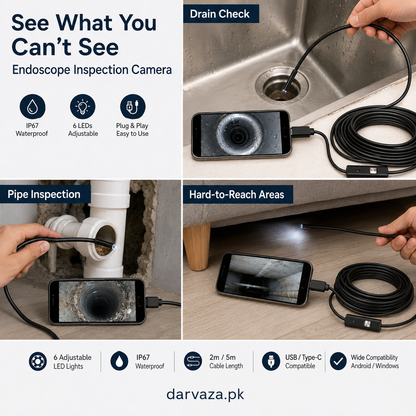 See What You Can't See

Endoscope Inspection Camera

IP67 Waterproof

6 LEDs Adjustable

Plug & Play Easy to Use

Drain Check

Pipe Inspection

Hard-to-Reach Areas

6 Adjustable LED Lights

IP67 Waterproof

2m / 5m Cable Length

USB / Type-C Compatible

Wide Compatibility Android / Windows

darvaza.pk