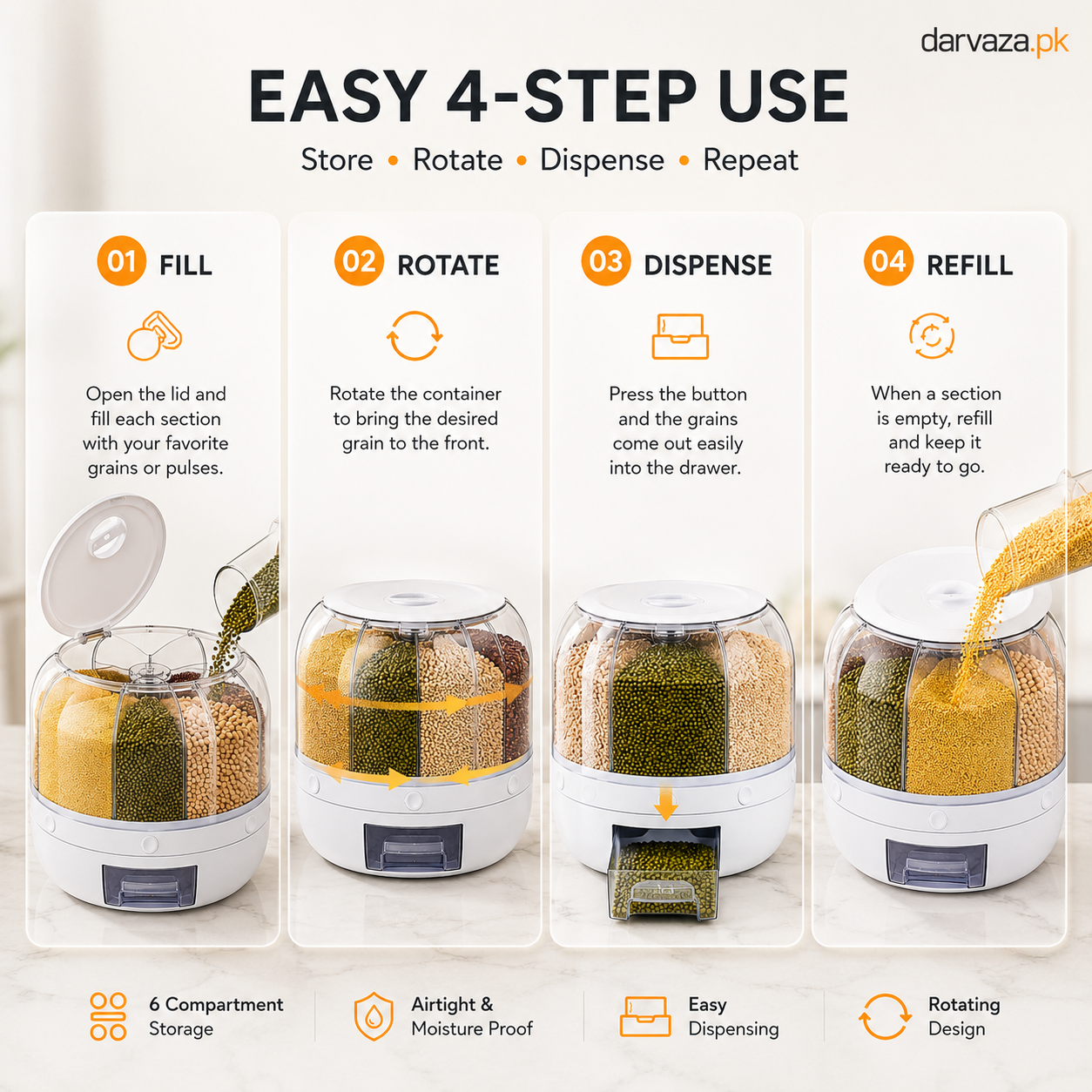 darvaza.pk

EASY 4-STEP USE

Store • Rotate • Dispense • Repeat

01 FILL

Open the lid and fill each section with your favorite grains or pulses.

02 ROTATE

Rotate the container to bring the desired grain to the front.

03 DISPENSE

Press the button and the grains come out easily into the drawer.

04 REFILL

When a section is empty, refill and keep it ready to go.

6 Compartment Storage

Airtight & Moisture Proof

Easy Dispensing

Rotating Design