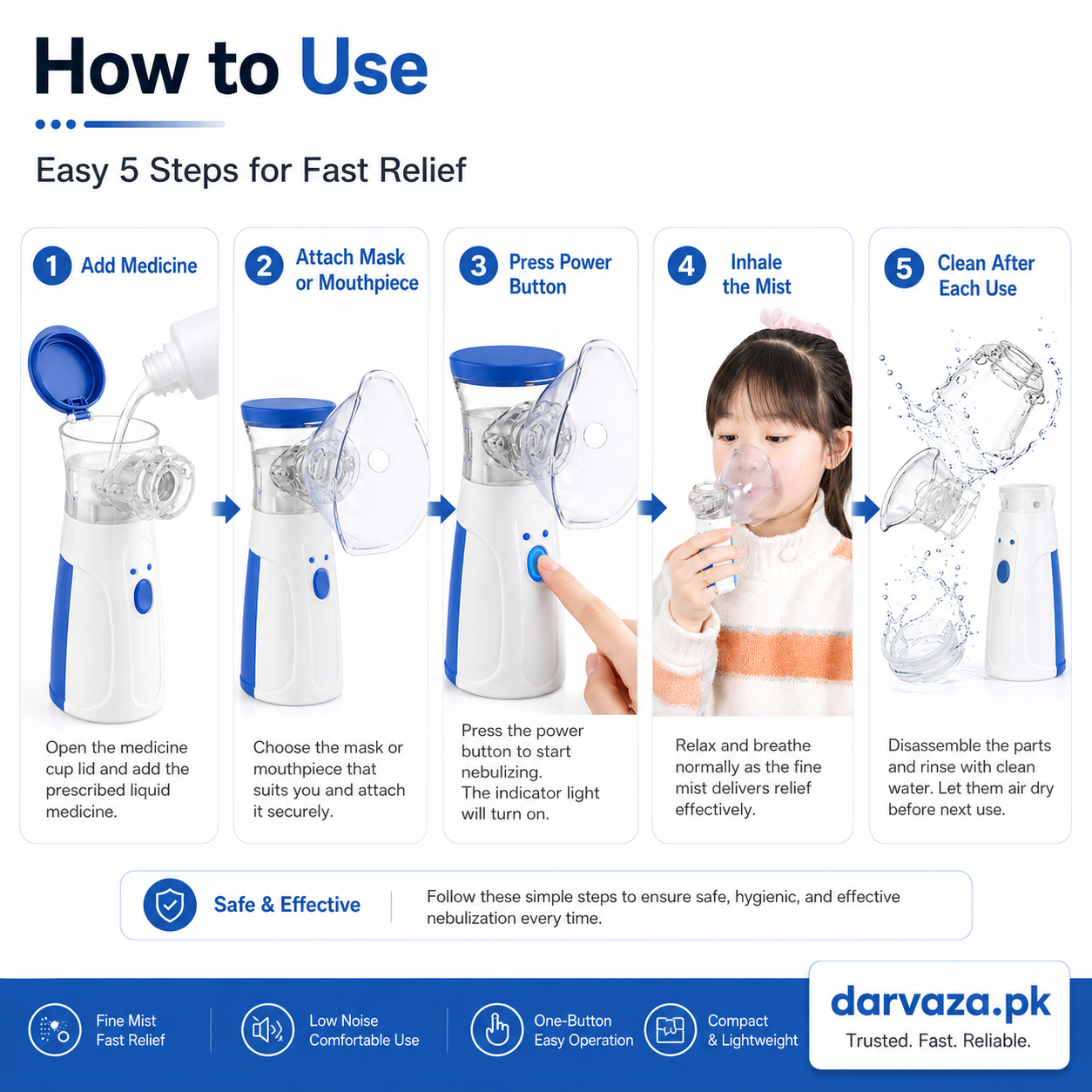 How to Use

Easy 5 Steps for Fast Relief

1 Add Medicine

Open the medicine cup lid and add the prescribed liquid medicine.

2 Attach Mask or Mouthpiece

Choose the mask or mouthpiece that suits you and attach it securely.

3 Press Power Button

Press the power button to start nebulizing.
The indicator light will turn on.

4 Inhale the Mist

Relax and breathe normally as the fine mist delivers relief effectively.

5 Clean After Each Use

Disassemble the parts and rinse with clean water. Let them air dry before next use.

Safe & Effective

Follow these simple steps to ensure safe, hygienic, and effective nebulization every time.

Fine Mist Fast Relief

Low Noise Comfortable Use

One-Button Easy Operation

Compact & Lightweight

darvaza.pk
Trusted. Fast. Reliable.