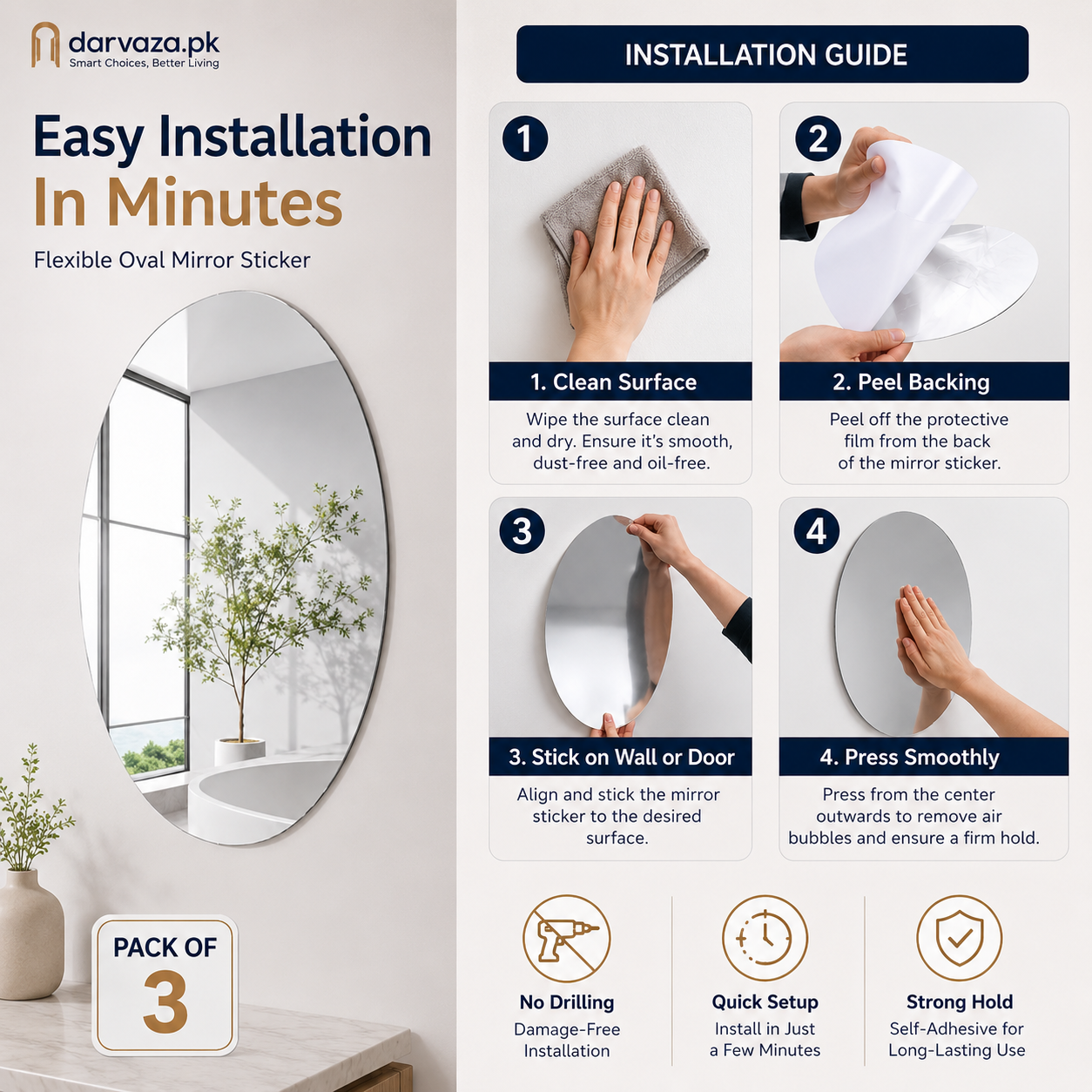 darvaza.pk
Smart Choices, Better Living

Easy Installation
In Minutes

Flexible Oval Mirror Sticker

PACK OF
3

INSTALLATION GUIDE

1

1. Clean Surface

Wipe the surface clean and dry. Ensure it's smooth, dust-free and oil-free.

2

2. Peel Backing

Peel off the protective film from the back of the mirror sticker.

3

3. Stick on Wall or Door

Align and stick the mirror sticker to the desired surface.

4

4. Press Smoothly

Press from the center outwards to remove air bubbles and ensure a firm hold.

No Drilling
Damage-Free Installation

Quick Setup
Install in Just a Few Minutes

Strong Hold
Self-Adhesive for Long-Lasting Use