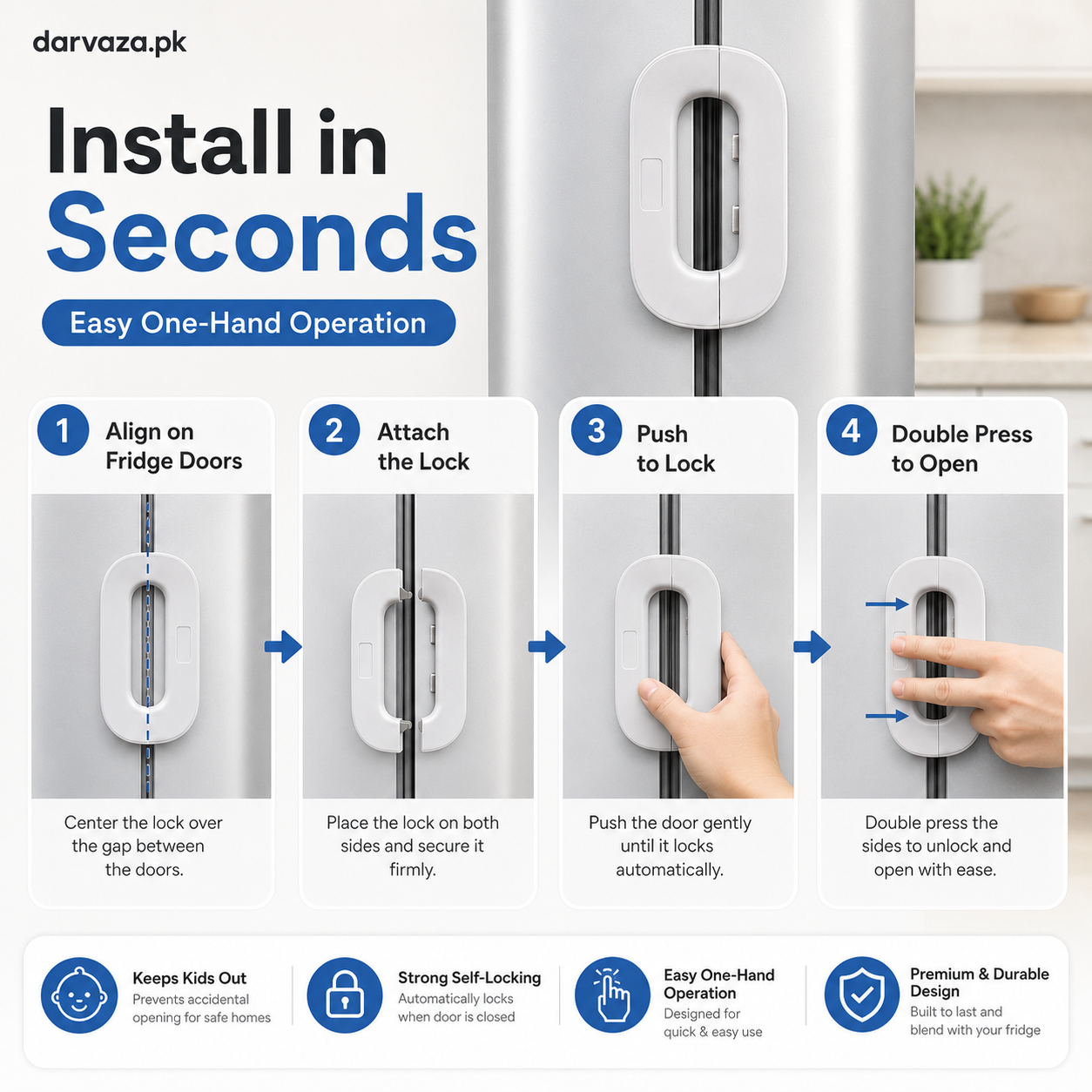 darvaza.pk

Install in Seconds

Easy One-Hand Operation

1 Align on Fridge Doors

Center the lock over the gap between the doors.

2 Attach the Lock

Place the lock on both sides and secure it firmly.

3 Push to Lock

Push the door gently until it locks automatically.

4 Double Press to Open

Double press the sides to unlock and open with ease.

Keeps Kids Out
Prevents accidental opening for safe homes

Strong Self-Locking
Automatically locks when door is closed

Easy One-Hand Operation
Designed for quick & easy use

Premium & Durable Design
Built to last and blend with your fridge